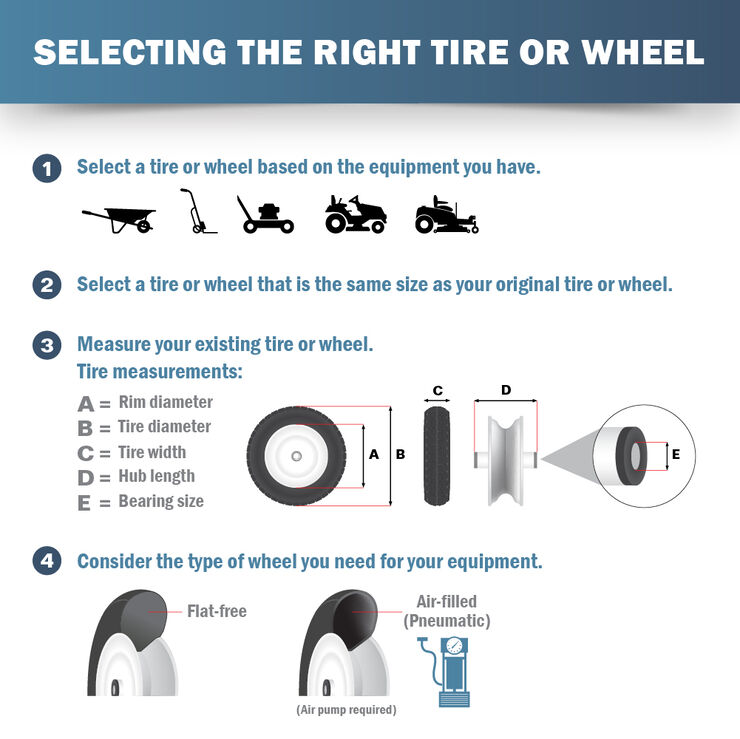 SELECTING THE RIGHT TIRE OR WHEEL

1 Select a tire or wheel based on the equipment you have.

2 Select a tire or wheel that is the same size as your original tire or wheel.

3 Measure your existing tire or wheel.
Tire measurements:

A = Rim diameter
B = Tire diameter
C = Tire width
D = Hub length
E = Bearing size

A B C D E

4 Consider the type of wheel you need for your equipment.

Flat-free

Air-filled (Pneumatic)

(Air pump required)